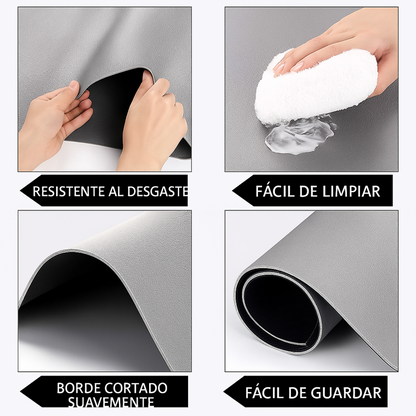 RESISTENTE AL DESGASTE

FÁCIL DE LIMPIAR

BORDE CORTADO SUAVEMENTE

FÁCIL DE GUARDAR